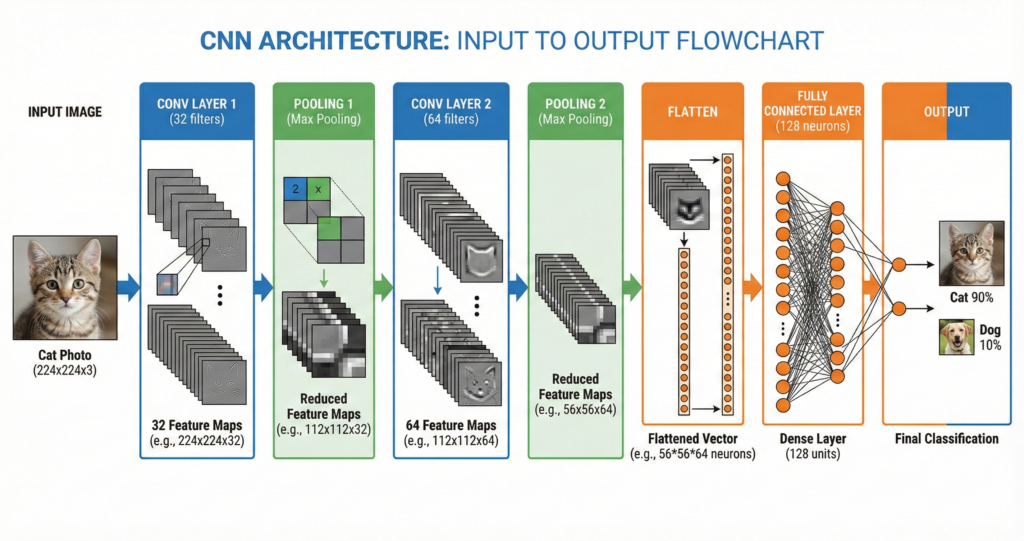 CNN ARCHITECTURE: INPUT TO OUTPUT FLOWCHART

INPUT IMAGE

Cat Photo (224x224x3)

CONV LAYER 1 (32 filters)

32 Feature Maps (e.g., 224x224x32)

POOLING 1 (Max Pooling)

2 x

Reduced Feature Maps (e.g., 112x112x32)

CONV LAYER 2 (64 filters)

64 Feature Maps (e.g., 112x112x64)

POOLING 2 (Max Pooling)

Reduced Feature Maps (e.g., 56x56x64)

FLATTEN

Flattened Vector (e.g., 56*56*64 neurons)

FULLY CONNECTED LAYER (128 neurons)

Dense Layer (128 units)

OUTPUT

Cat 90%

Dog 10%

Final Classification